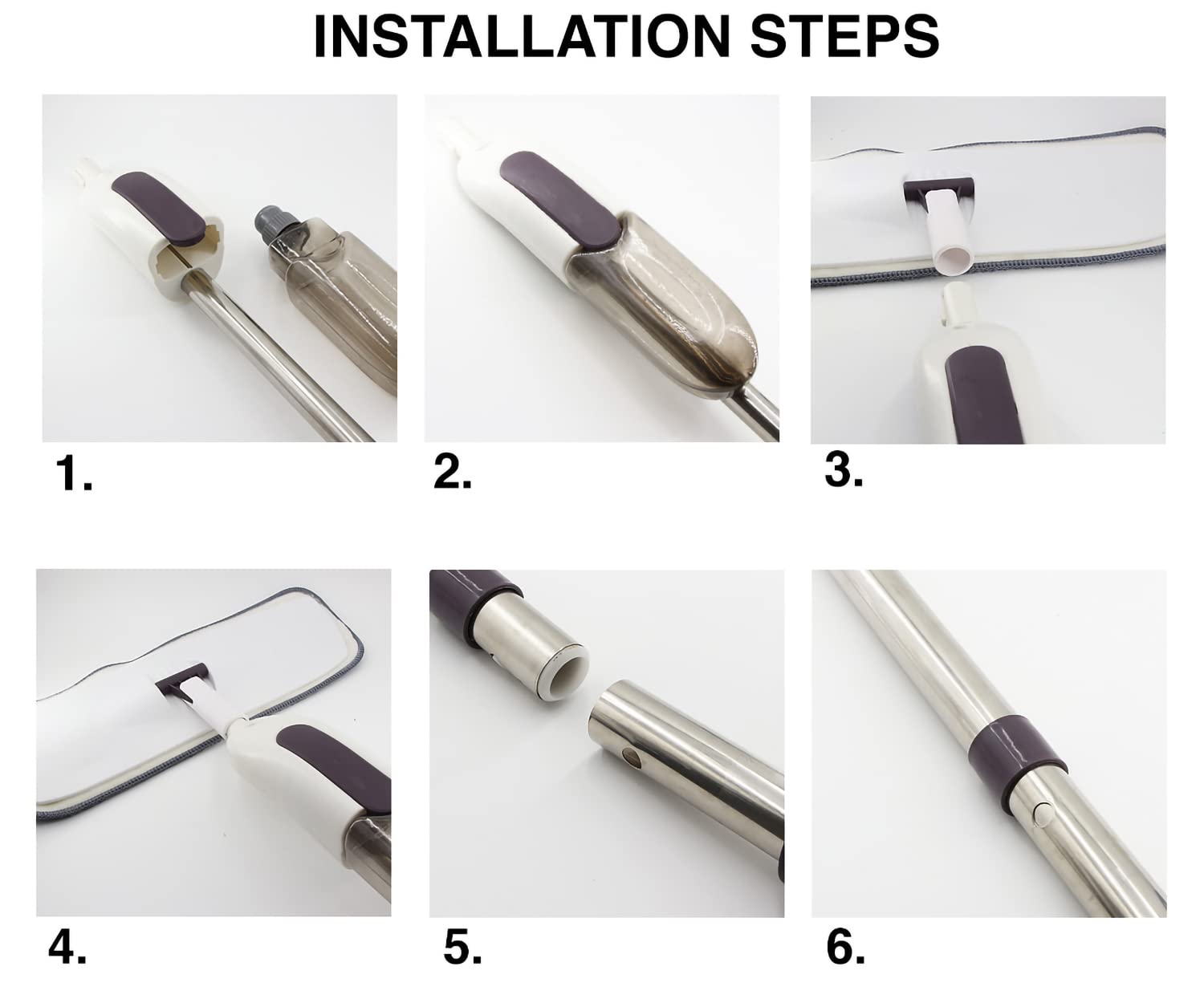 INSTALLATION STEPS

1.

2.

3.

4.

5.

6.