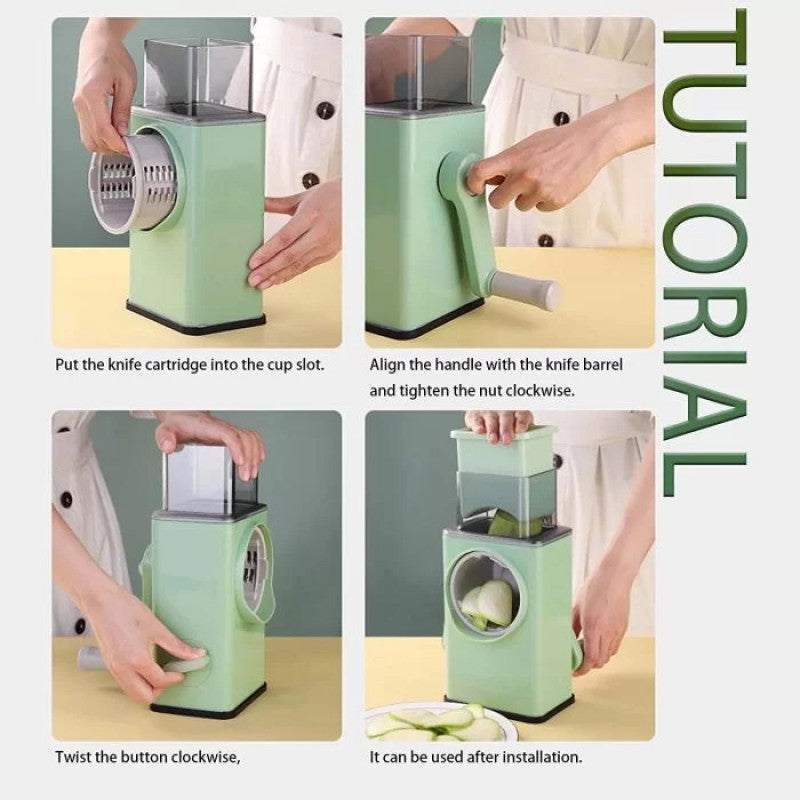 TUTORIAL

Put the knife cartridge into the cup slot.

Align the handle with the knife barrel and tighten the nut clockwise.

Twist the button clockwise,

It can be used after installation.